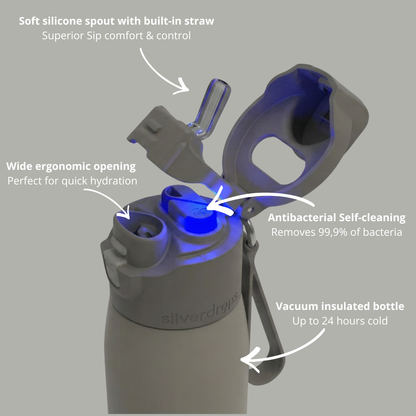 Soft silicone spout with built-in straw
Superior Sip comfort & control

Wide ergonomic opening
Perfect for quick hydration

Antibacterial Self-cleaning
Removes 99,9% of bacteria

silverdrops

Vacuum insulated bottle
Up to 24 hours cold